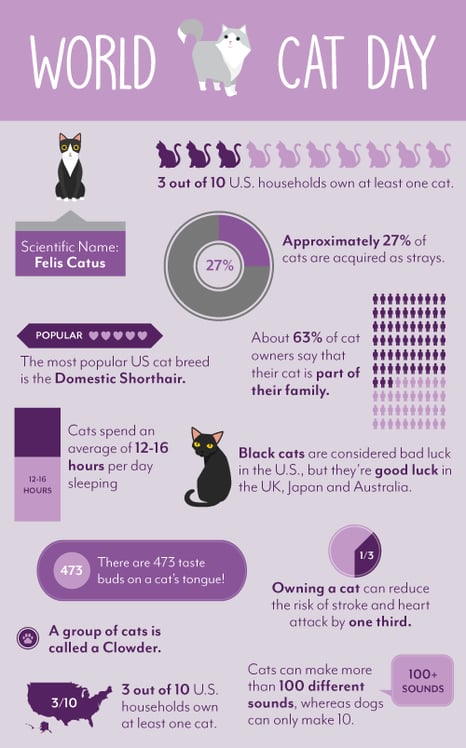 WORLD CAT DAY

3 out of 10 U.S. households own at least one cat.

Scientific Name: Felis Catus

27%

Approximately 27% of cats are acquired as strays.

POPULAR

The most popular US cat breed is the Domestic Shorthair.

About 63% of cat owners say that their cat is part of their family.

12-16 HOURS

Cats spend an average of 12-16 hours per day sleeping

Black cats are considered bad luck in the U.S., but they're good luck in the UK, Japan and Australia.

473

There are 473 taste buds on a cat's tongue!

1/3

Owning a cat can reduce the risk of stroke and heart attack by one third.

A group of cats is called a Clowder.

3/10

3 out of 10 U.S. households own at least one cat.

Cats can make more than 100 different sounds, whereas dogs can only make 10.

100+ SOUNDS